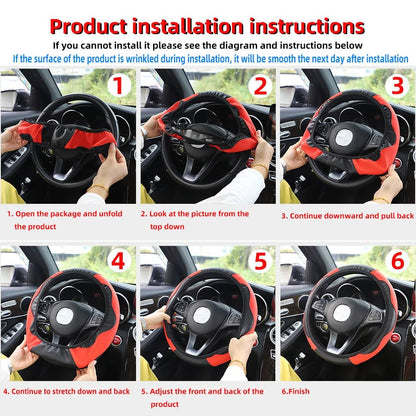 Product installation instructions

If you cannot install it please see the diagram and instructions below

If the surface of the product is wrinkled during installation, it will be smooth the next day after installation

1

2

3

1. Open the package and unfold the product

2. Look at the picture from the top down

3. Continue downward and pull back

4

5

6

4. Continue to stretch down and back

5. Adjust the front and back of the product

6.Finish