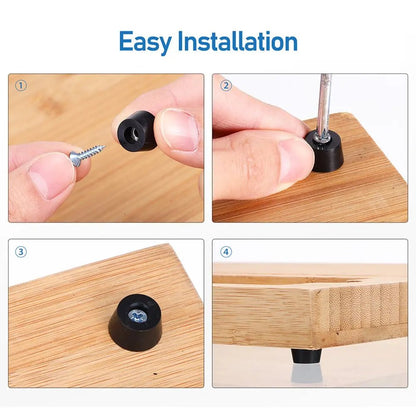 Easy Installation

①

②

③

④