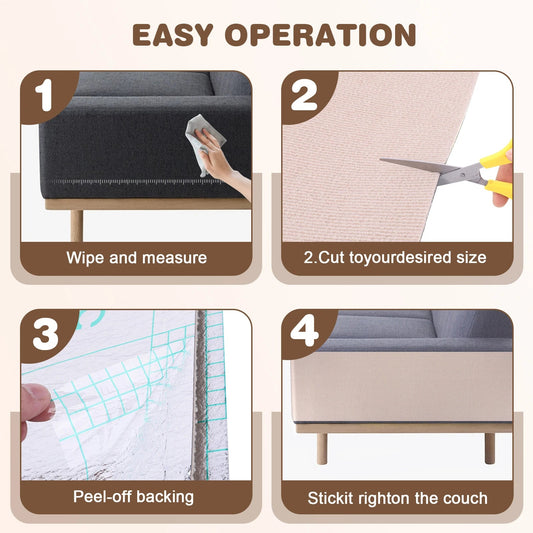 EASY OPERATION

1

Wipe and measure

2

2.Cut toyourdesired size

3

Peel-off backing

4

Stickit righton the couch