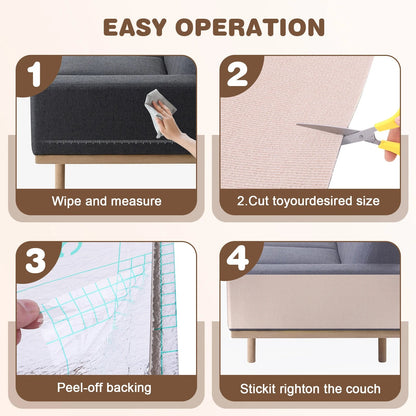 EASY OPERATION

1

Wipe and measure

2

2.Cut toyourdesired size

3

Peel-off backing

4

Stickit righton the couch