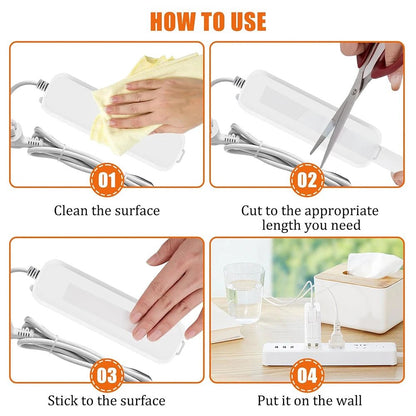 HOW TO USE

01

Clean the surface

02

Cut to the appropriate length you need

03

Stick to the surface

04

Put it on the wall