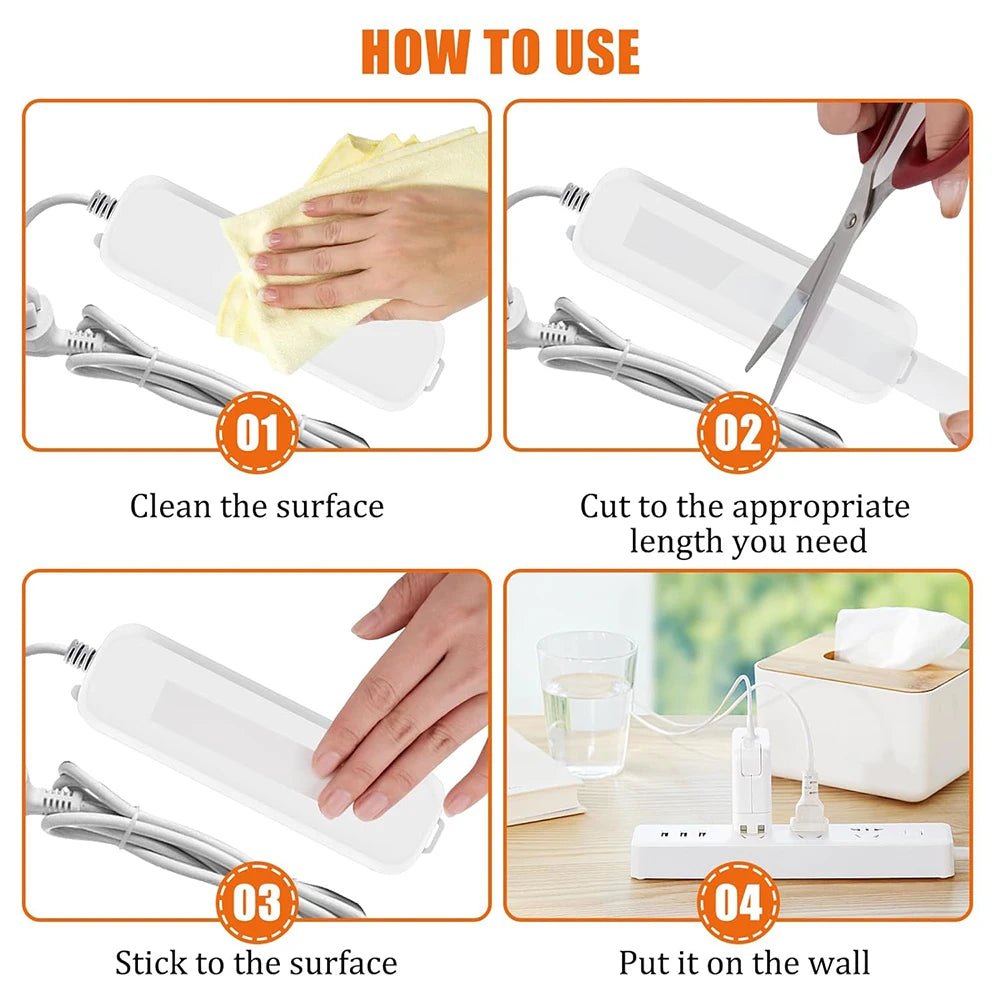 HOW TO USE

01

Clean the surface

02

Cut to the appropriate length you need

03

Stick to the surface

04

Put it on the wall